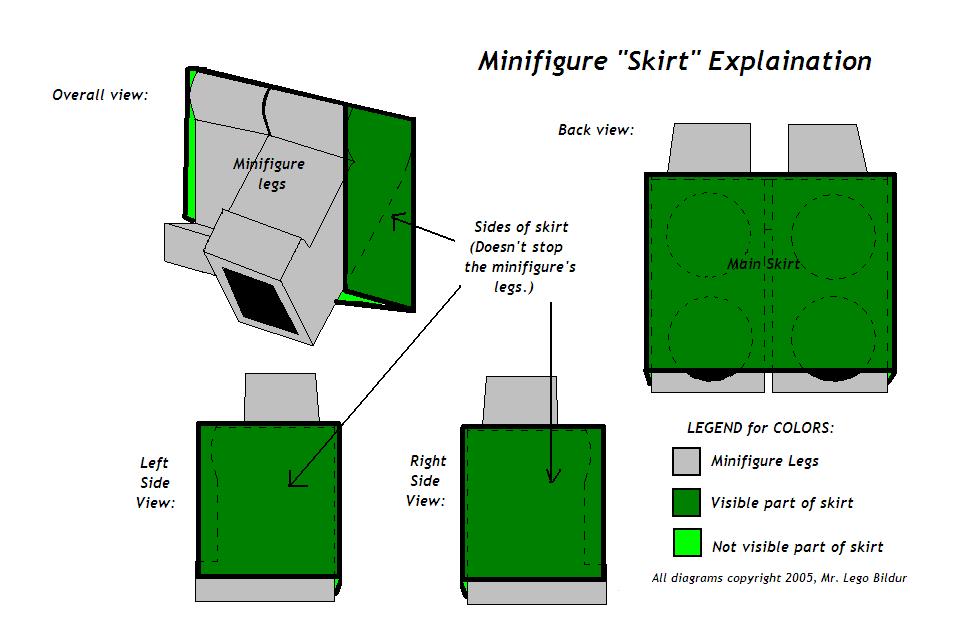 Minifigure "Skirt" Explaination

Overall view:

Minifigure legs

Sides of skirt (Doesn't stop the minifigure's legs.)

Back view:

Main Skirt

Left Side View:

Right Side View:

LEGEND for COLORS:

Minifigure Legs

Visible part of skirt

Not visible part of skirt

All diagrams copyright 2005, Mr. Lego Bildur