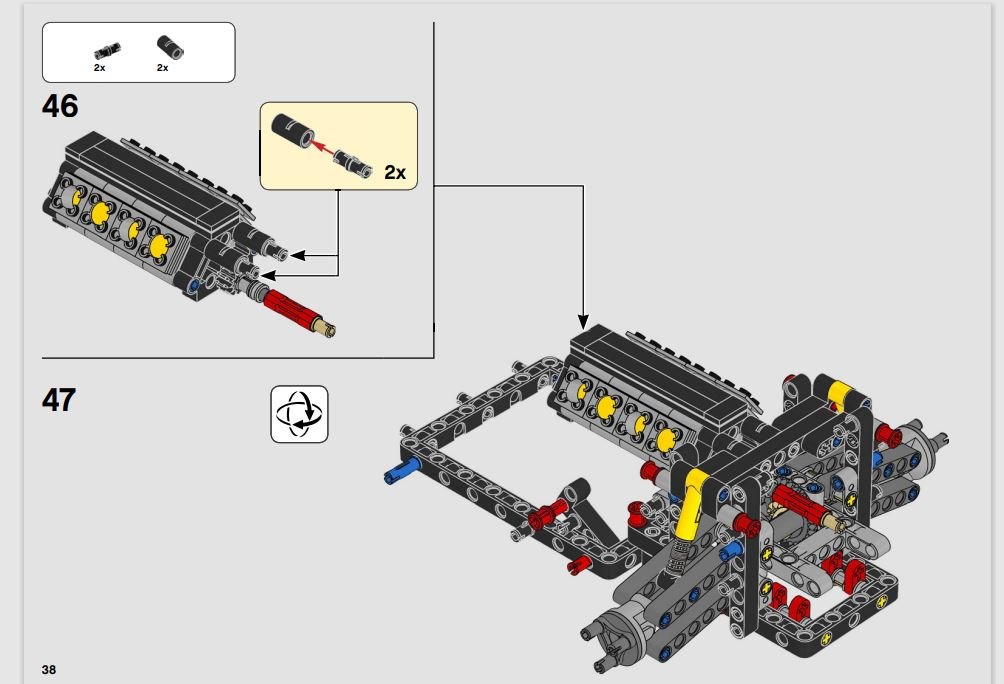 2x 2x

46

2x

47

38