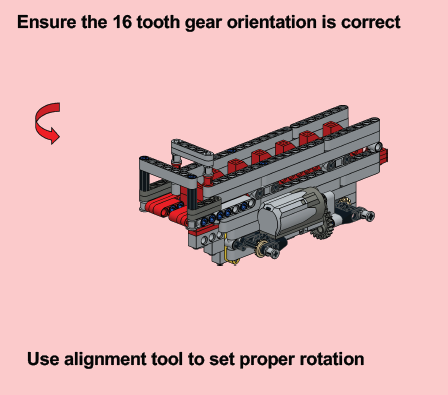 Ensure the 16 tooth gear orientation is correct

Use alignment tool to set proper rotation