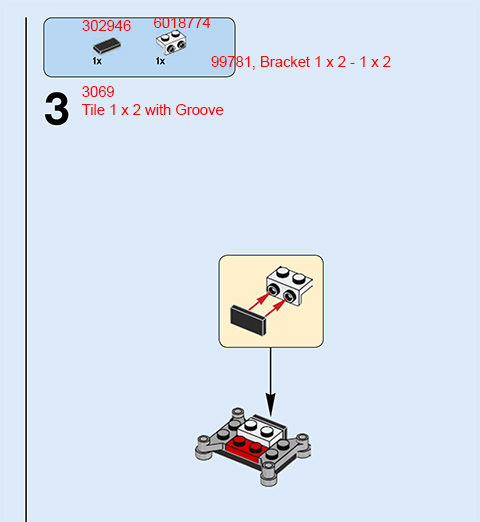 302946
6018774
1x
1x
99781, Bracket 1 x 2 - 1 x 2
3
3069
Tile 1 x 2 with Groove