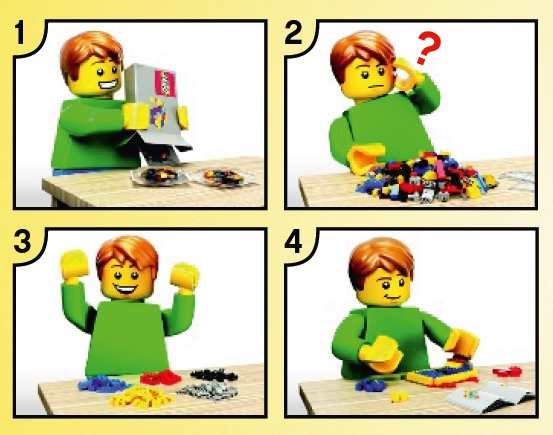 1

2

?

3

4