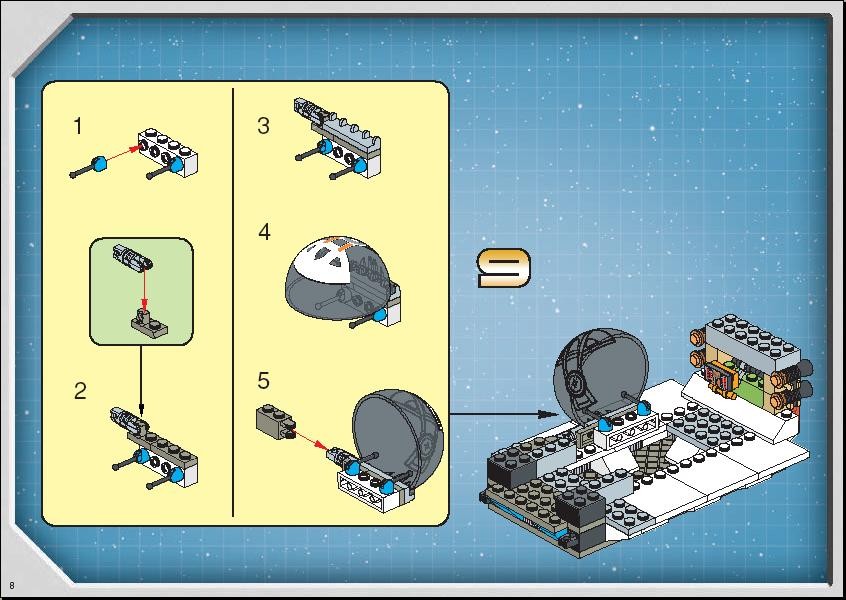 1

2

3

4

5

9

8