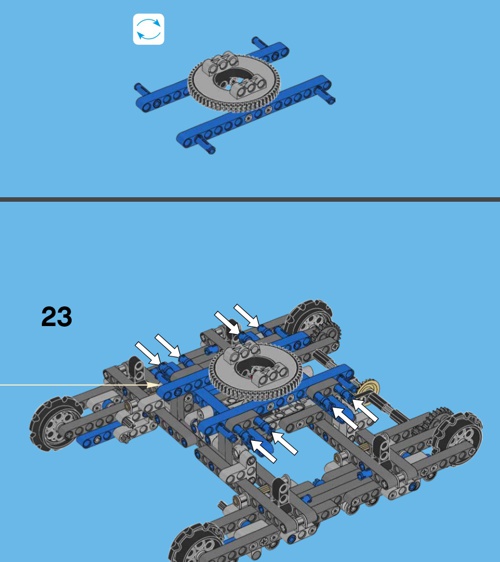 23