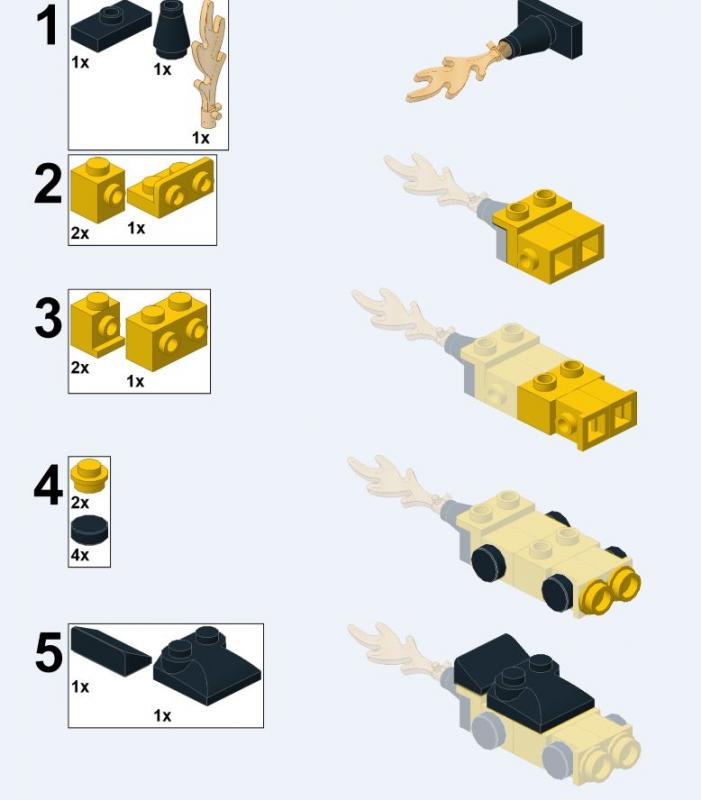 1
1x
1x
1x

2
2x
1x

3
2x
1x

4
2x
4x

5
1x
1x