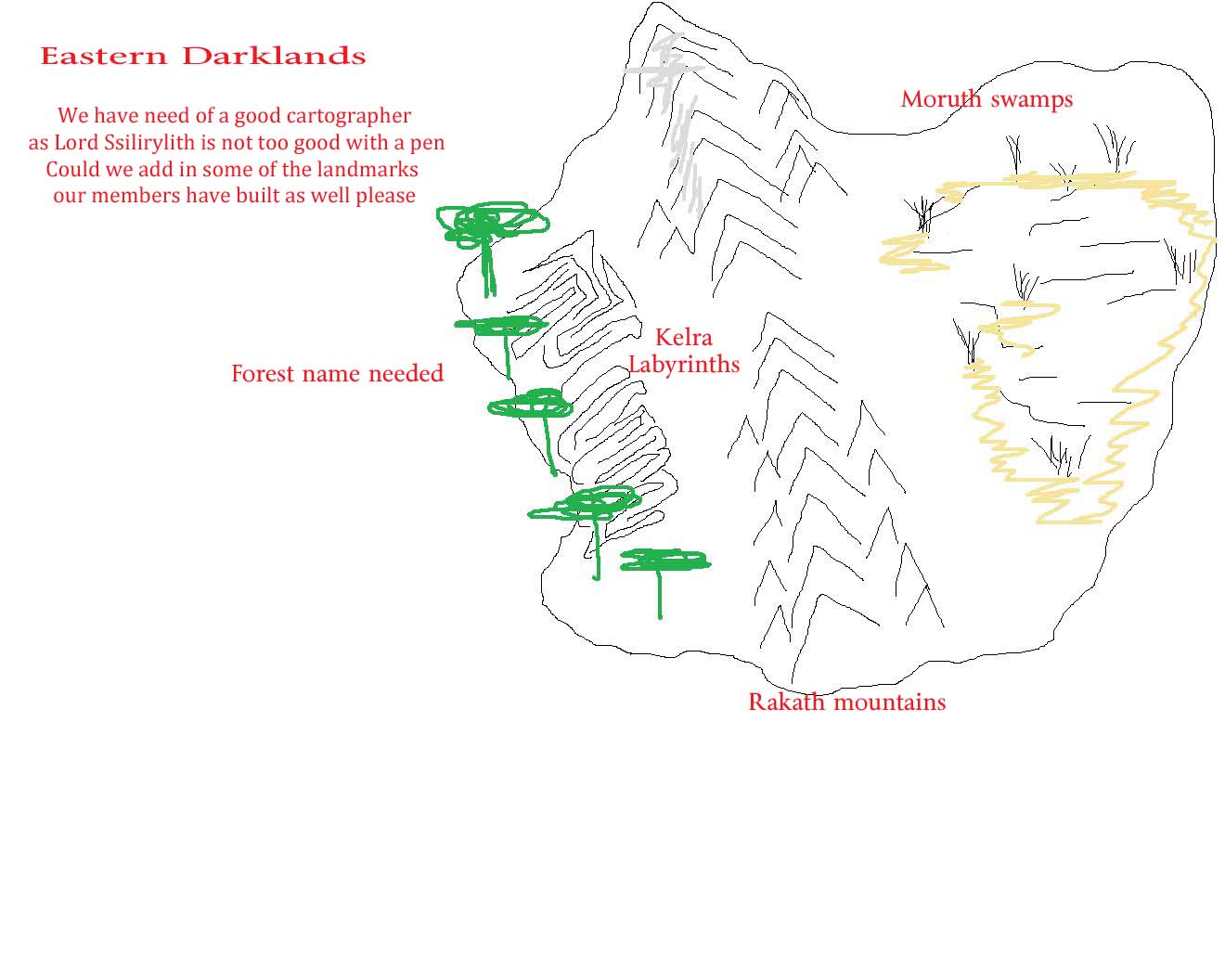 Eastern Darklands

We have need of a good cartographer as Lord Ssilirylith is not too good with a pen Could we add in some of the landmarks our members have built as well please

Moruth swamps

Kelra Labyrinths

Forest name needed

Rakath mountains